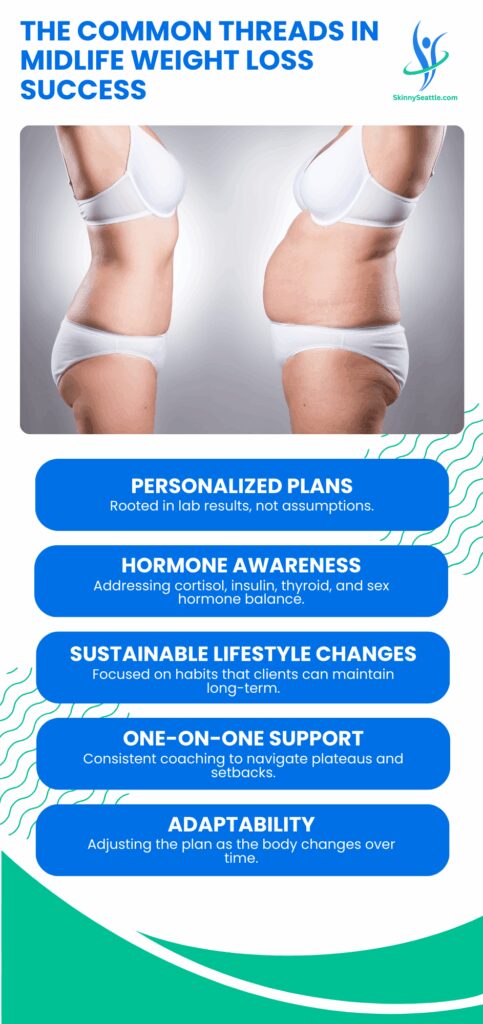 THE COMMON THREADS IN MIDLIFE WEIGHT LOSS SUCCESS

SkinnySeattle.com

PERSONALIZED PLANS
Rooted in lab results, not assumptions.

HORMONE AWARENESS
Addressing cortisol, insulin, thyroid, and sex hormone balance.

SUSTAINABLE LIFESTYLE CHANGES
Focused on habits that clients can maintain long-term.

ONE-ON-ONE SUPPORT
Consistent coaching to navigate plateaus and setbacks.

ADAPTABILITY
Adjusting the plan as the body changes over time.