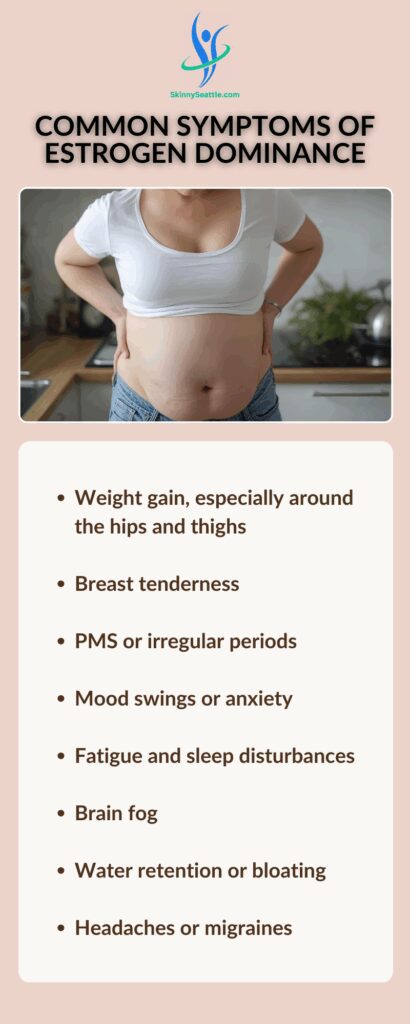 SkinnySeattle.com

COMMON SYMPTOMS OF ESTROGEN DOMINANCE

- Weight gain, especially around the hips and thighs
- Breast tenderness
- PMS or irregular periods
- Mood swings or anxiety
- Fatigue and sleep disturbances
- Brain fog
- Water retention or bloating
- Headaches or migraines