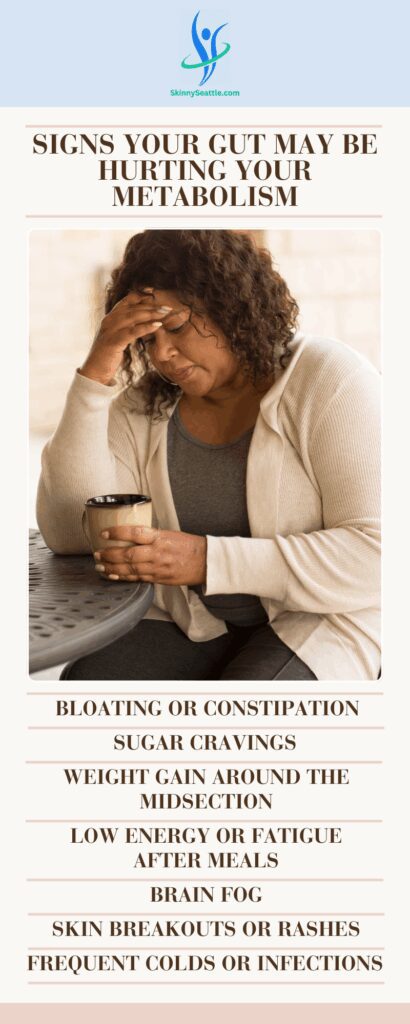 SkinnySeattle.com

SIGNS YOUR GUT MAY BE HURTING YOUR METABOLISM

BLOATING OR CONSTIPATION

SUGAR CRAVINGS

WEIGHT GAIN AROUND THE MIDSECTION

LOW ENERGY OR FATIGUE AFTER MEALS

BRAIN FOG

SKIN BREAKOUTS OR RASHES

FREQUENT COLDS OR INFECTIONS