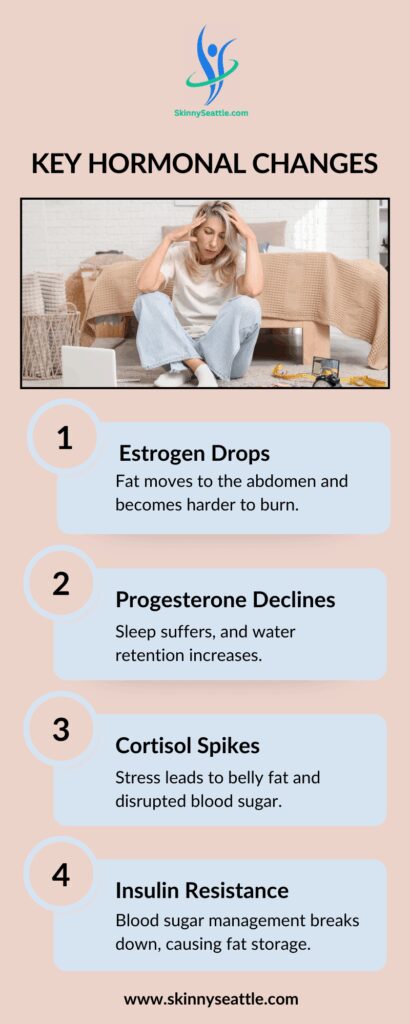 SkinnySeattle.com

KEY HORMONAL CHANGES

1

Estrogen Drops

Fat moves to the abdomen and becomes harder to burn.

2

Progesterone Declines

Sleep suffers, and water retention increases.

3

Cortisol Spikes

Stress leads to belly fat and disrupted blood sugar.

4

Insulin Resistance

Blood sugar management breaks down, causing fat storage.

www.skinnyseattle.com